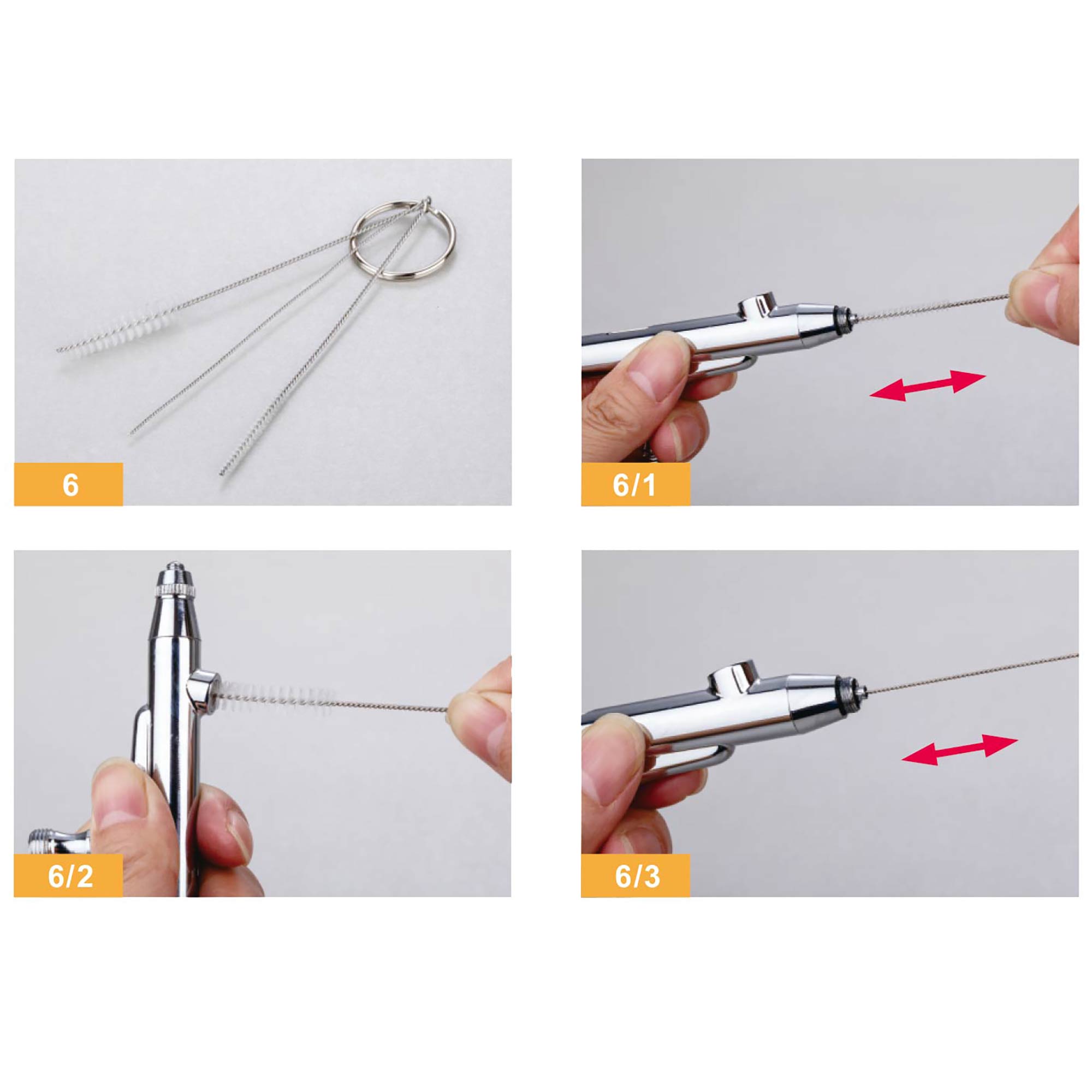 6

6/1

6/2

6/3