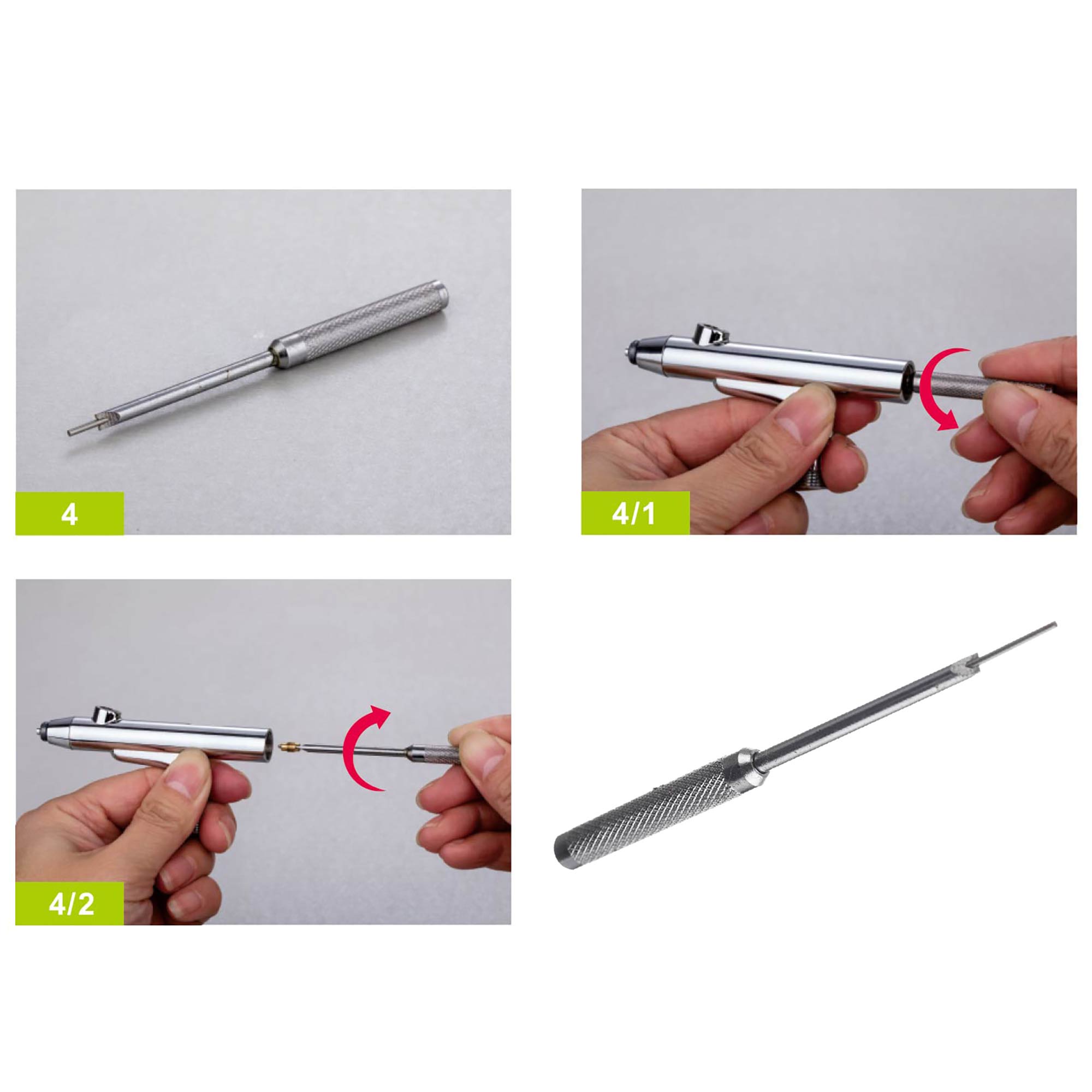 4

4/1

4/2